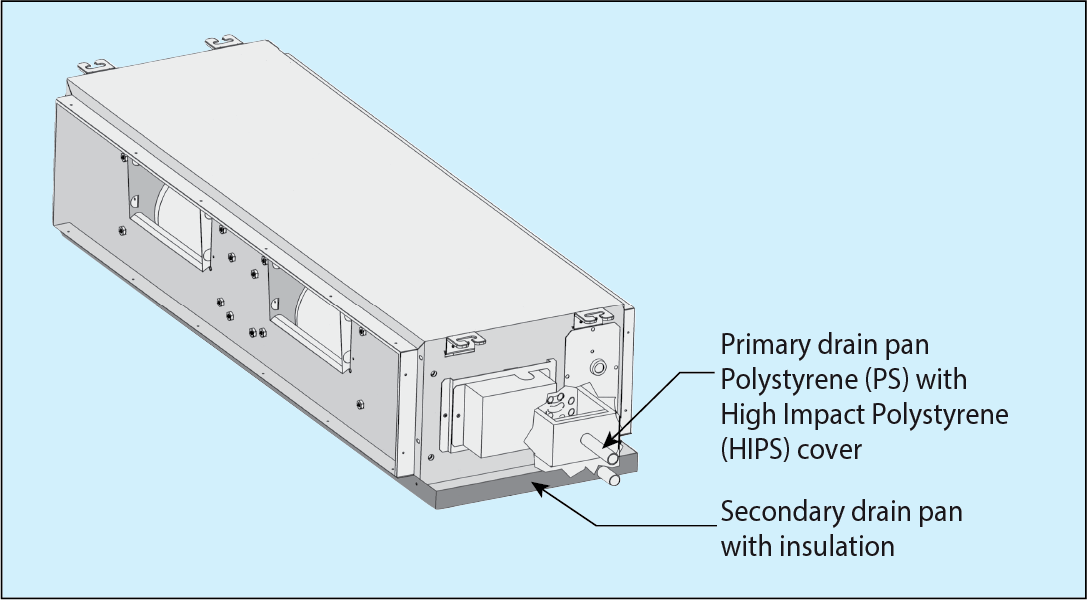 Primary drain pan Polystyrene (PS) with High Impact Polystyrene (HIPS) cover

Secondary drain pan with insulation